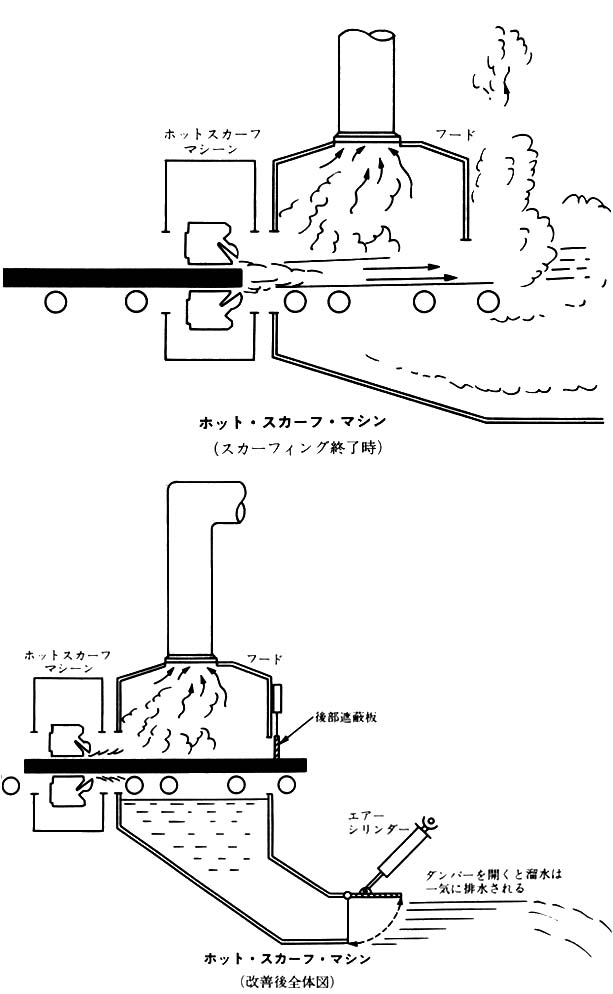 ホットスカーフ
マシーン

フード

ホット・スカーフ・マシン
(スカーフィング終了時)

ホットスカーフ
マシーン

フード

後部遮蔽板

エアー
シリンダー

ダンパーを開くと溜水は
一気に排水される

ホット・スカーフ・マシン
(改善後全体図)